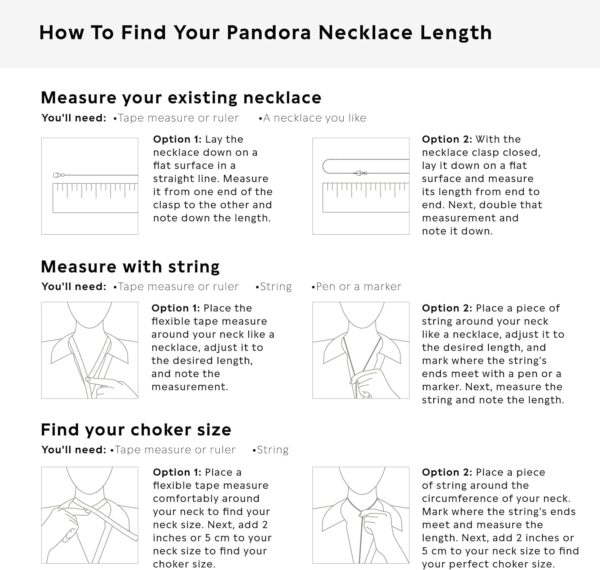 How To Find Your Pandora Necklace Length

Measure your existing necklace

You'll need: •Tape measure or ruler •A necklace you like

Option 1: Lay the necklace down on a flat surface in a straight line. Measure it from one end of the clasp to the other and note down the length.

Option 2: With the necklace clasp closed, lay it down on a flat surface and measure its length from end to end. Next, double that measurement and note it down.

Measure with string

You'll need: •Tape measure or ruler •String •Pen or a marker

Option 1: Place the flexible tape measure around your neck like a necklace, adjust it to the desired length, and note the measurement.

Option 2: Place a piece of string around your neck like a necklace, adjust it to the desired length, and mark where the string's ends meet with a pen or a marker. Next, measure the string and note the length.

Find your choker size

You'll need: •Tape measure or ruler •String

Option 1: Place a flexible tape measure comfortably around your neck to find your neck size. Next, add 2 inches or 5 cm to your neck size to find your choker size.

Option 2: Place a piece of string around the circumference of your neck. Mark where the string's ends meet and measure the length. Next, add 2 inches or 5 cm to your neck size to find your perfect choker size.