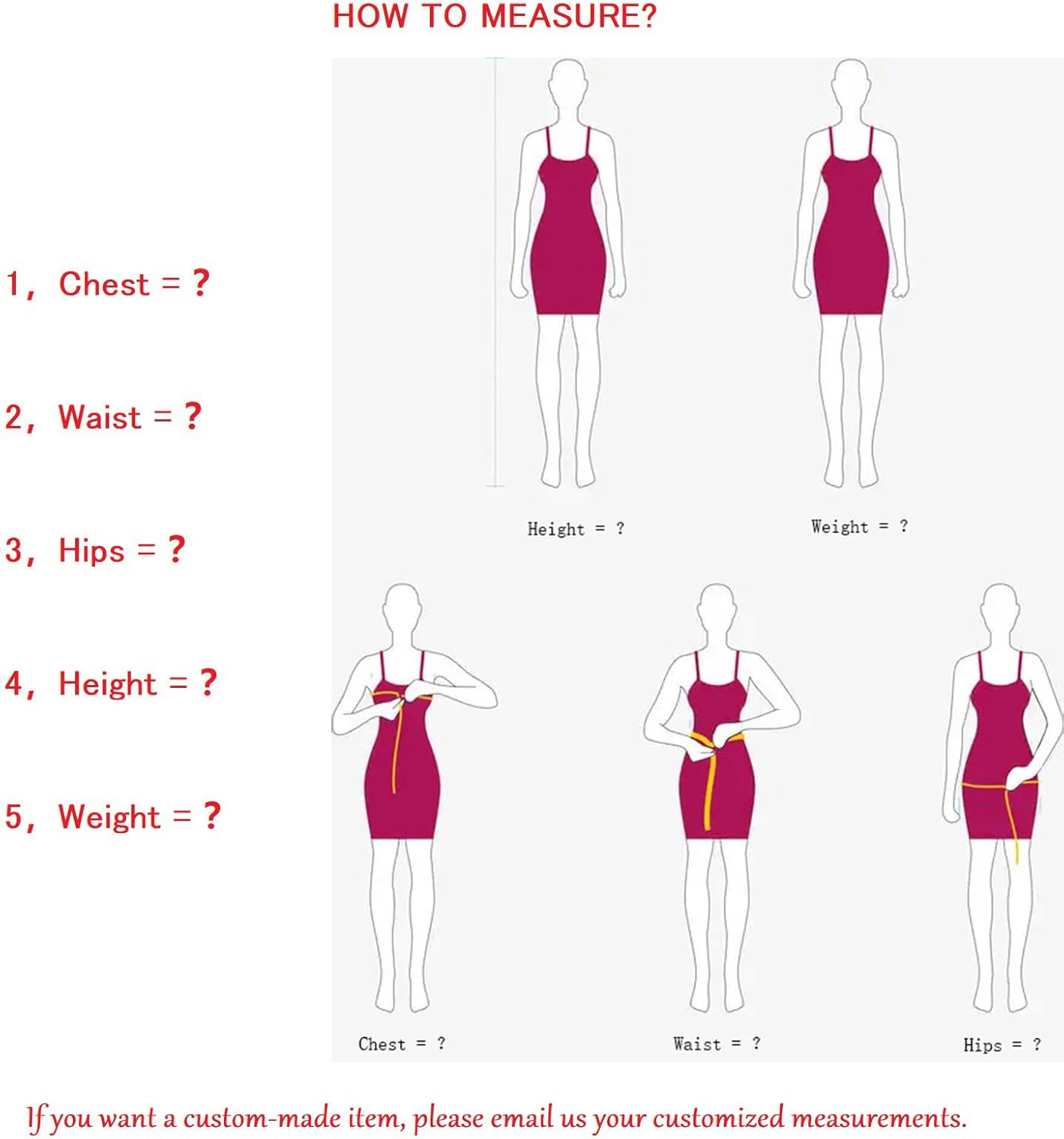 HOW TO MEASURE?

1， Chest = ?

2， Waist = ?

3， Hips = ?

4， Height = ?

5， Weight = ?

Height = ?

Weight = ?

Chest = ?

Waist = ?

Hips = ?

If you want a custom-made item, please email us your customized measurements.